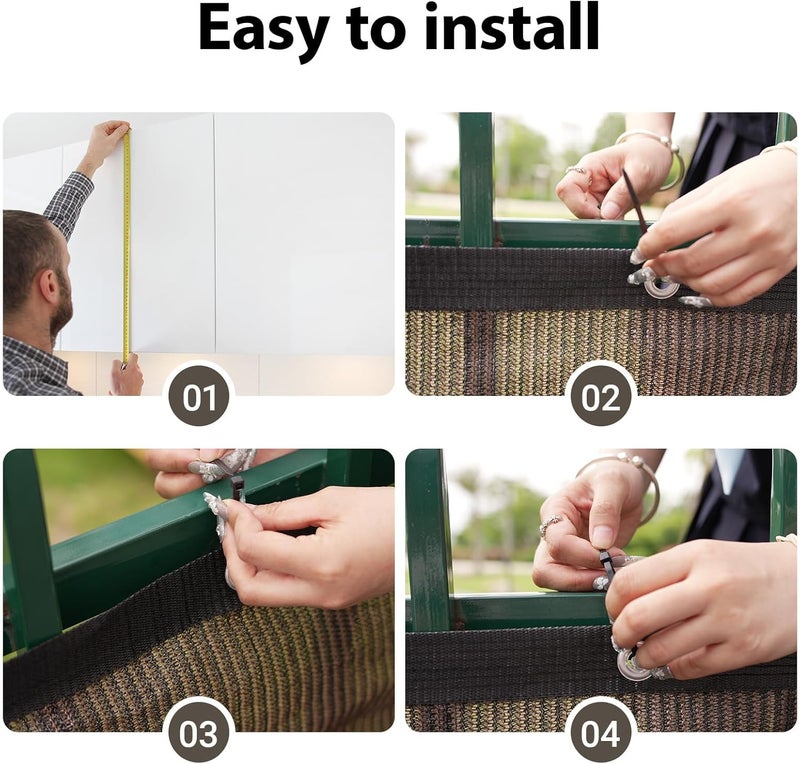 Easy to install

01

02

03

04